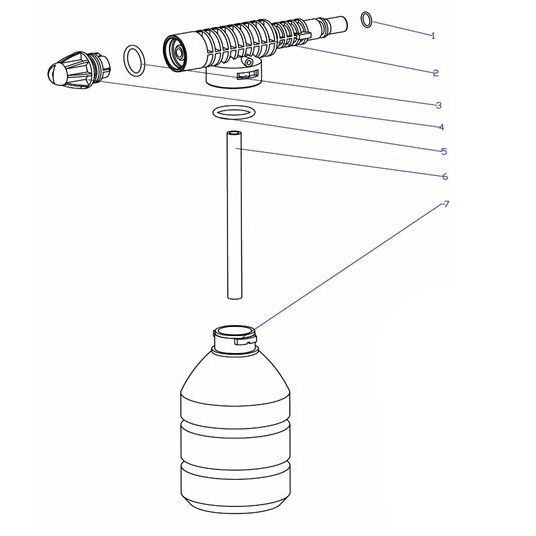 1
2
3
4
5
6
7