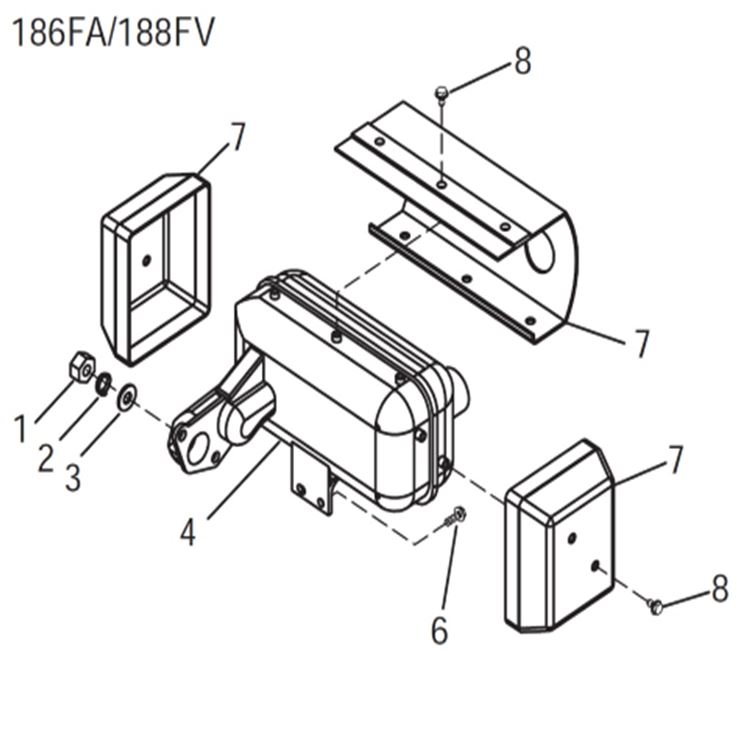 186FA/188FV

8

7

7

1

2

3

4

7

6

8