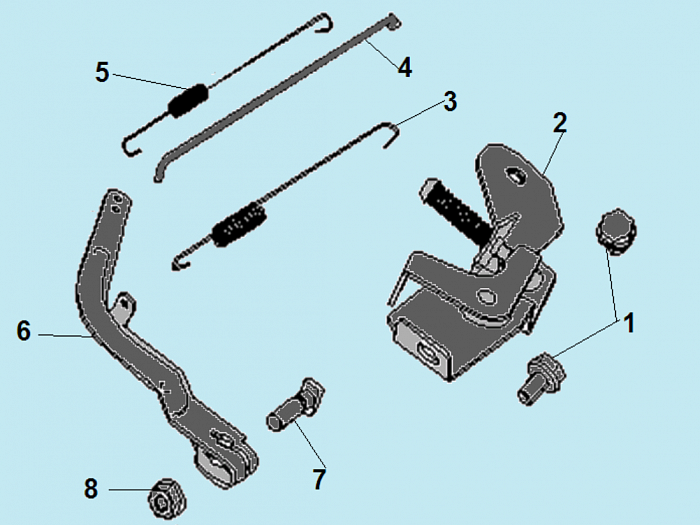 5
4
3
2
1
6
7
8