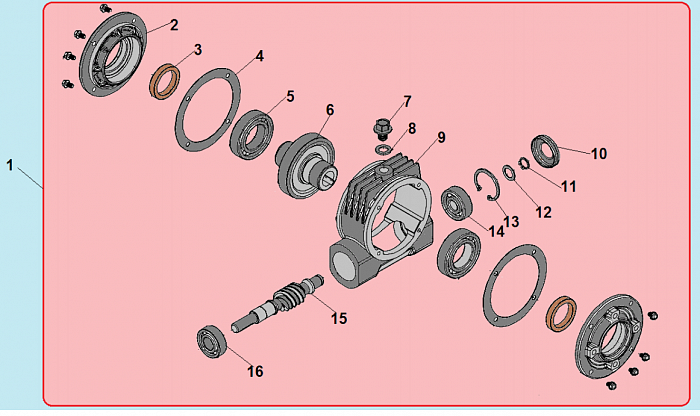 1
2
3
4
5
6
7
8
9
10
11
12
13
14
15
16